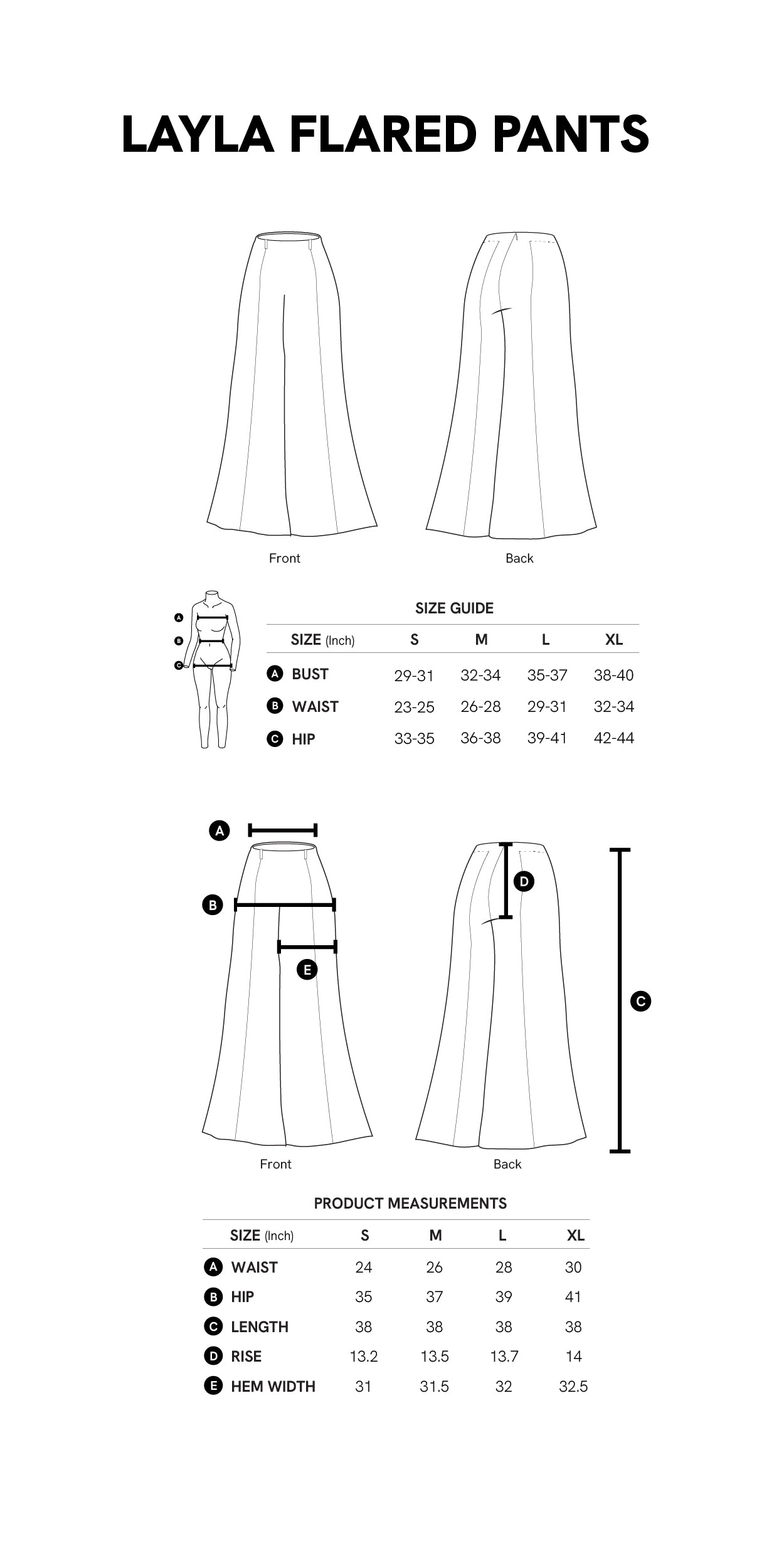 LAYLA FLARED PANTS

Front

Back

A
B
C

SIZE GUIDE

| SIZE (Inch) | S | M | L | XL |
|---|---|---|---|---|
| A BUST | 29-31 | 32-34 | 35-37 | 38-40 |
| B WAIST | 23-25 | 26-28 | 29-31 | 32-34 |
| C HIP | 33-35 | 36-38 | 39-41 | 42-44 |

A
B
E
D
C

Front

Back

PRODUCT MEASUREMENTS

| SIZE (Inch) | S | M | L | XL |
|---|---|---|---|---|
| A WAIST | 24 | 26 | 28 | 30 |
| B HIP | 35 | 37 | 39 | 41 |
| C LENGTH | 38 | 38 | 38 | 38 |
| D RISE | 13.2 | 13.5 | 13.7 | 14 |
| E HEM WIDTH | 31 | 31.5 | 32 | 32.5 |