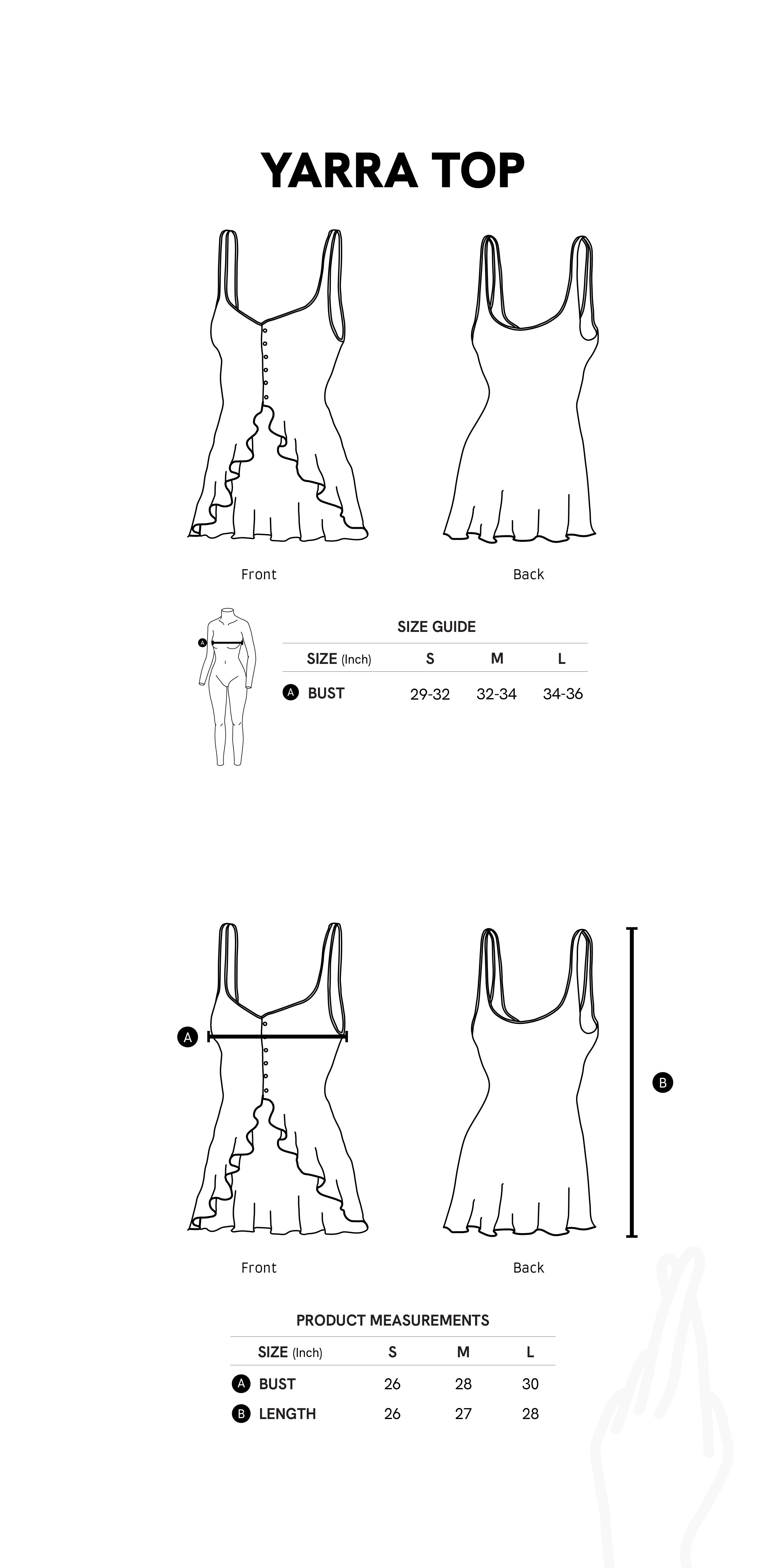 YARRA TOP

Front

Back

A

SIZE GUIDE

| SIZE (Inch) | S | M | L |
|---|---|---|---|
| A BUST | 29-32 | 32-34 | 34-36 |

A

B

Front

Back

PRODUCT MEASUREMENTS

| SIZE (Inch) | S | M | L |
|---|---|---|---|
| A BUST | 26 | 28 | 30 |
| B LENGTH | 26 | 27 | 28 |